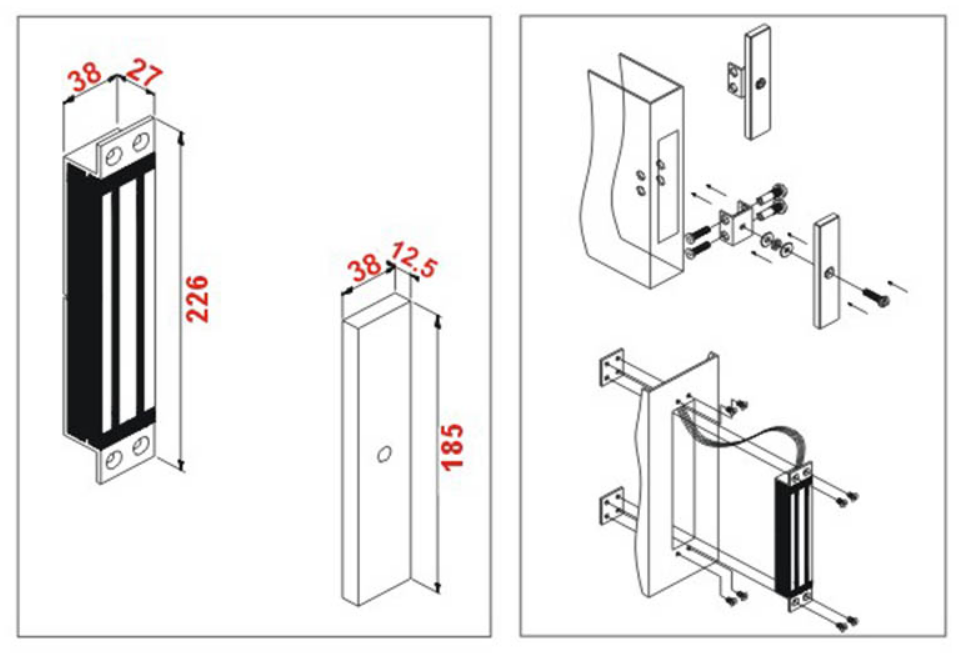 38
27
226
38
12.5
185